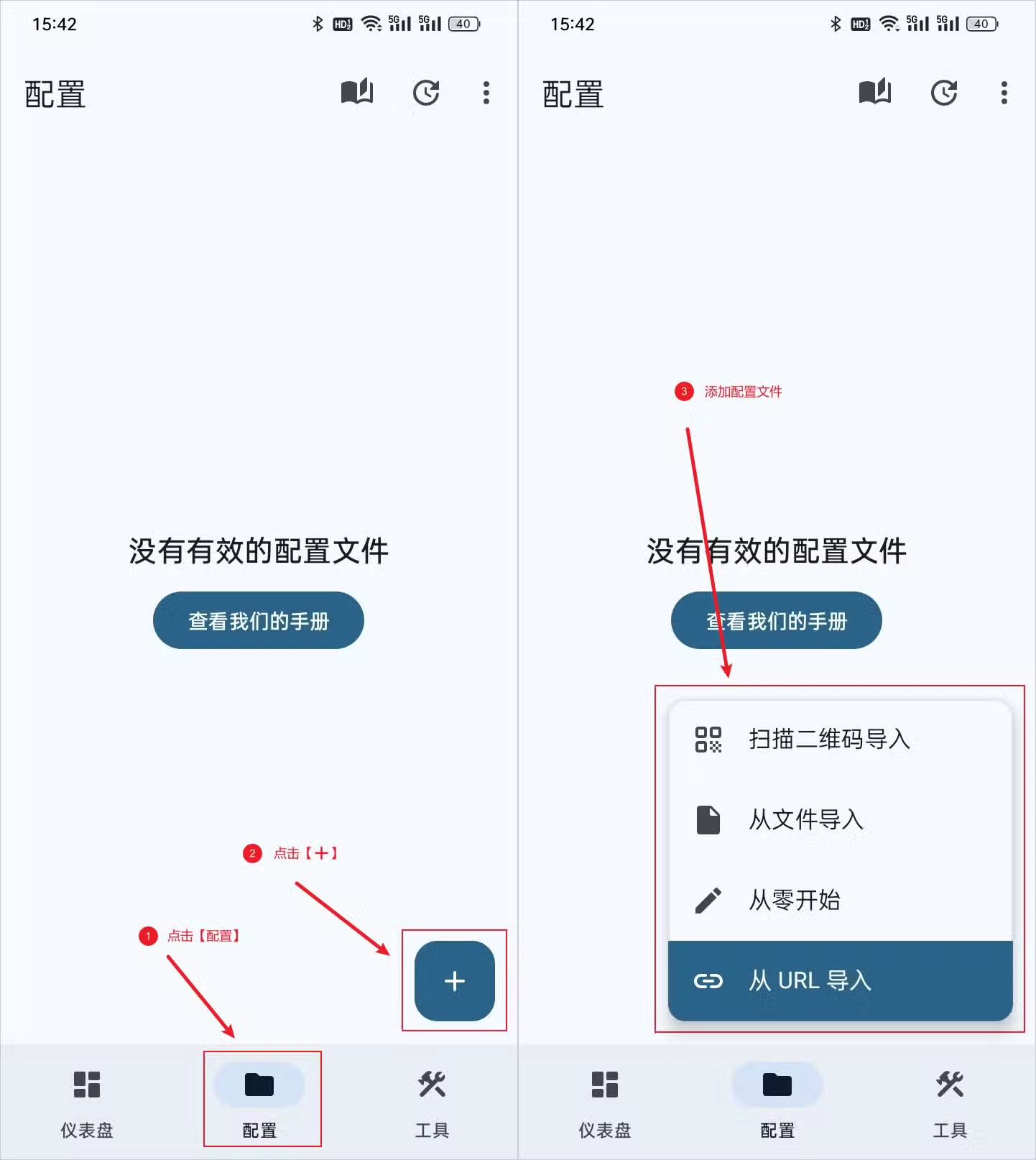 15:42 HD 5G 5G 40

配置

没有有效的配置文件

查看我们的手册

2 点击【+】

1 点击【配置】

+

仪表盘 配置 工具

15:42 HD 5G 5G 40

配置

3 添加配置文件

没有有效的配置文件

查看我们的手册

扫描二维码导入

从文件导入

从零开始

从 URL 导入

仪表盘 配置 工具