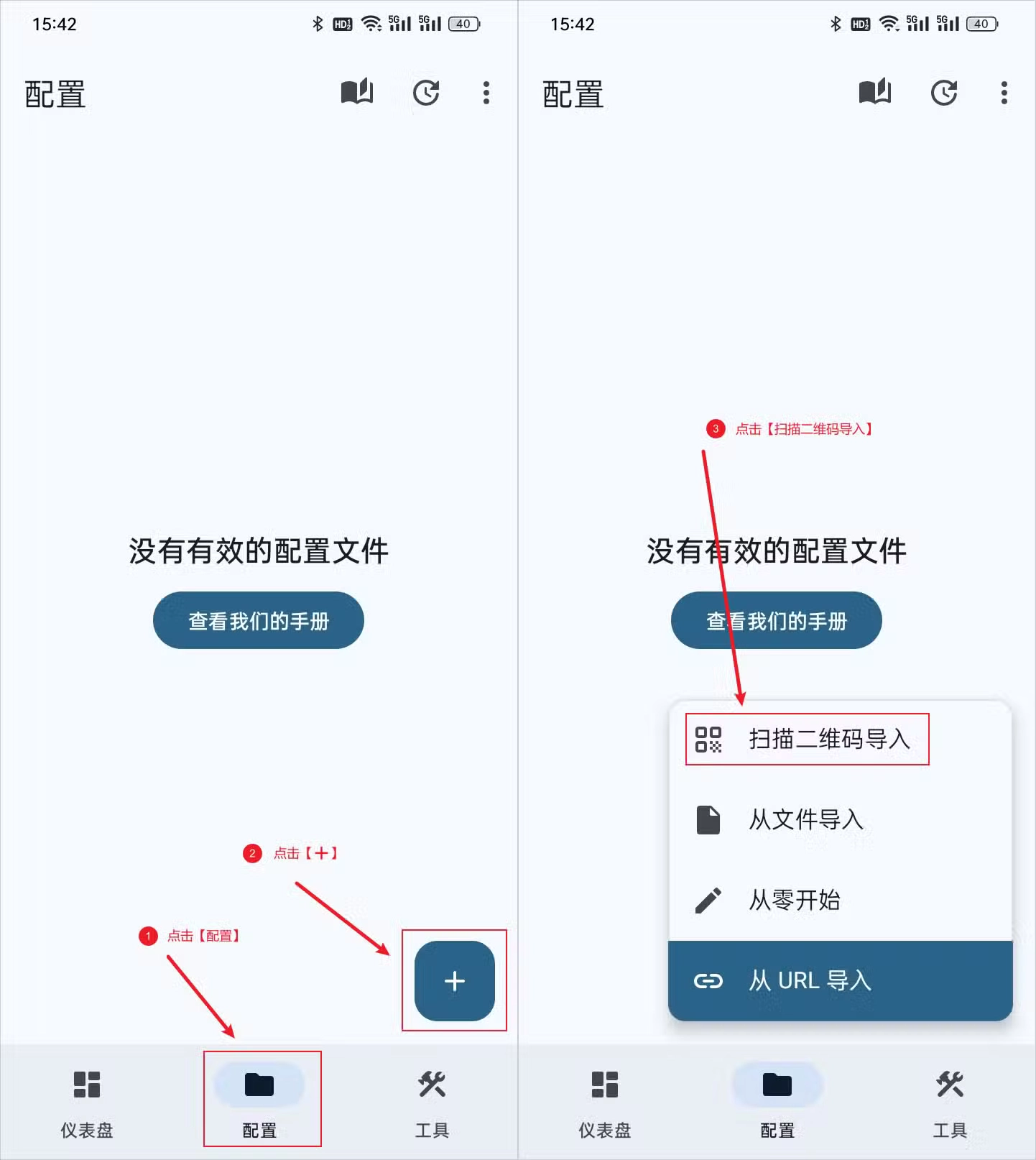 15:42

HD 5G 5G 40

配置

没有有效的配置文件

查看我们的手册

2 点击【+】

1 点击【配置】

+

仪表盘

配置

工具

15:42

HD 5G 5G 40

配置

3 点击【扫描二维码导入】

没有有效的配置文件

查看我们的手册

扫描二维码导入

从文件导入

从零开始

从 URL 导入

仪表盘

配置

工具